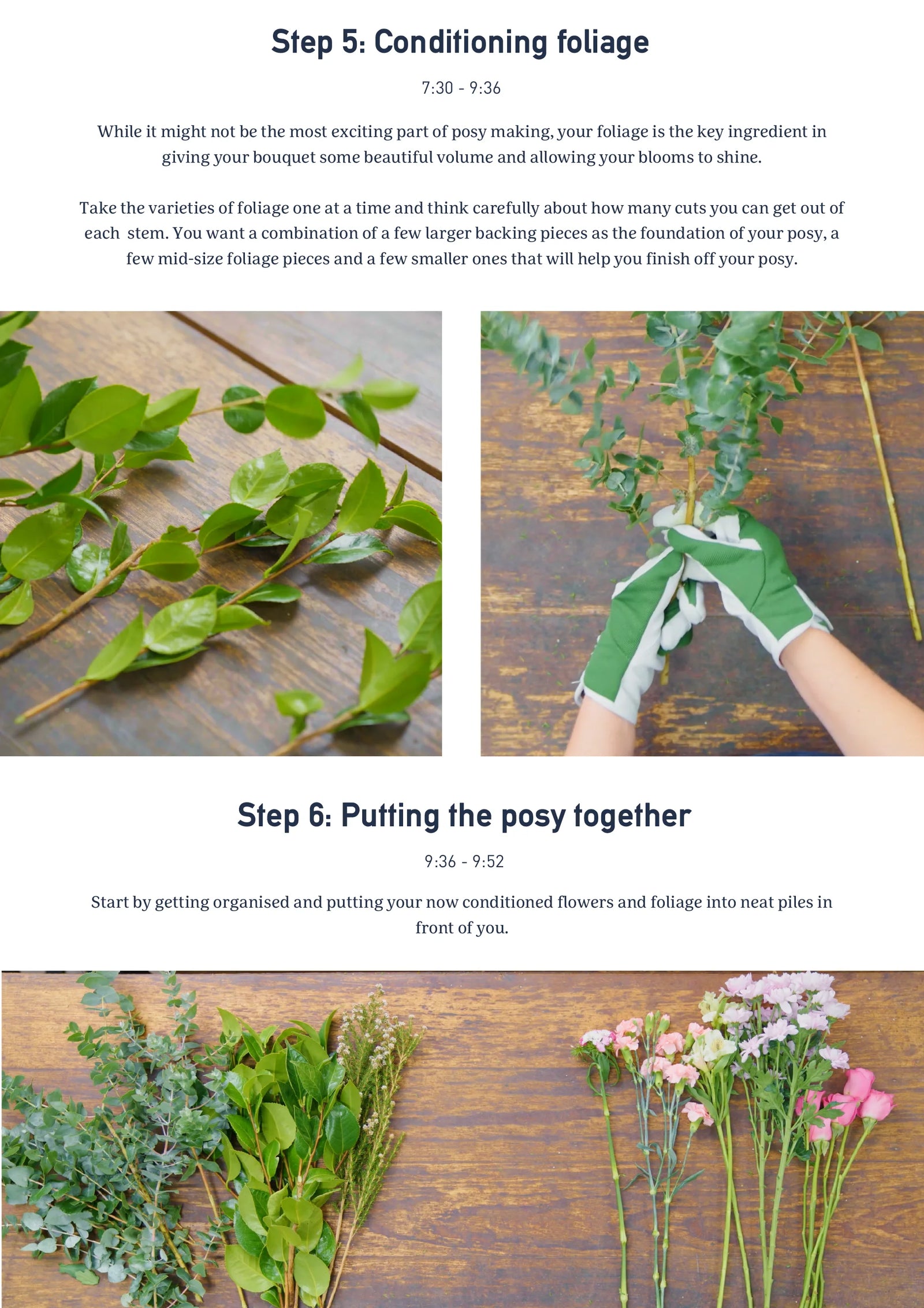 Step 5: Conditioning foliage

7:30 - 9:36

While it might not be the most exciting part of posy making, your foliage is the key ingredient in giving your bouquet some beautiful volume and allowing your blooms to shine.

Take the varieties of foliage one at a time and think carefully about how many cuts you can get out of each stem. You want a combination of a few larger backing pieces as the foundation of your posy, a few mid-size foliage pieces and a few smaller ones that will help you finish off your posy.

Step 6: Putting the posy together

9:36 - 9:52

Start by getting organised and putting your now conditioned flowers and foliage into neat piles in front of you.